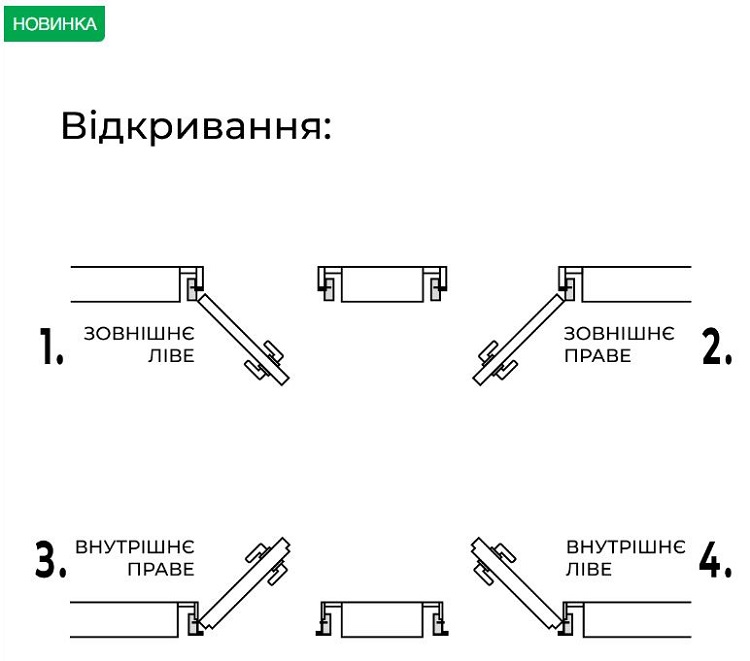 НОВИНКА

Відкривання:

1. ЗОВНІШНЄ ЛІВЕ

ЗОВНІШНЄ ПРАВЕ 2.

3. ВНУТРІШНЄ ПРАВЕ

ВНУТРІШНЄ ЛІВЕ 4.