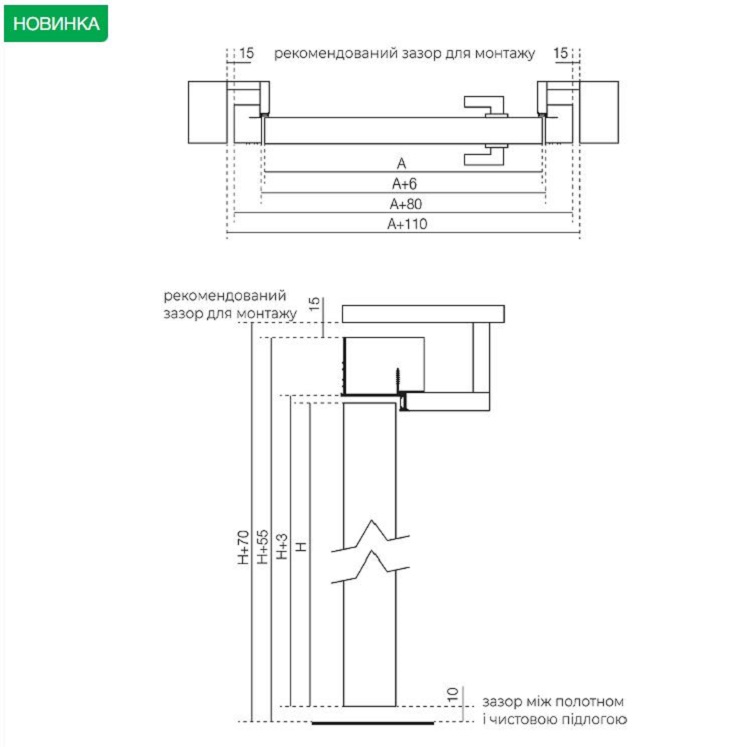 НОВИНКА

15 рекомендований зазор для монтажу 15

A
A+6
A+80
A+110

рекомендований зазор для монтажу

15

H+70
H+55
H+3
H

10

зазор між полотном і чистовою підлогою