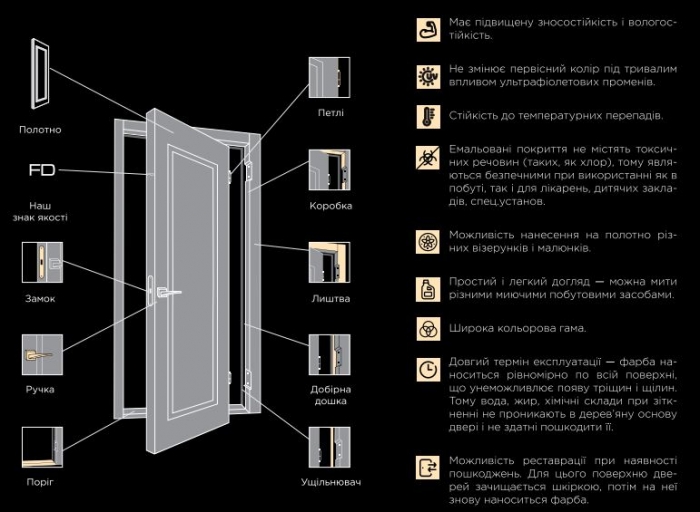 Полотно

FD

Наш знак якості

Замок

Ручка

Поріг

Петлі

Коробка

Лиштва

Добірна дошка

Ущільнювач

Має підвищену зносостійкість і вологостійкість.

Не змінює первісний колір під тривалим впливом ультрафіолетових променів.

Стійкість до температурних перепадів.

Емальовані покриття не містять токсичних речовин (таких, як хлор), тому являються безпечними при використанні як в побуті, так і для лікарень, дитячих закладів, спец.установ.

Можливість нанесення на полотно різних візерунків і малюнків.

Простий і легкий догляд — можна мити різними миючими побутовими засобами.

Широка кольорова гама.

Довгий термін експлуатації — фарба наноситься рівномірно по всій поверхні, що унеможливлює появу тріщин і щілин. Тому вода, жир, хімічні склади при зіткненні не проникають в дерев'яну основу двері і не здатні пошкодити її.

Можливість реставрації при наявності пошкоджень. Для цього поверхню дверей зачищається шкіркою, потім на неї знову наноситься фарба.